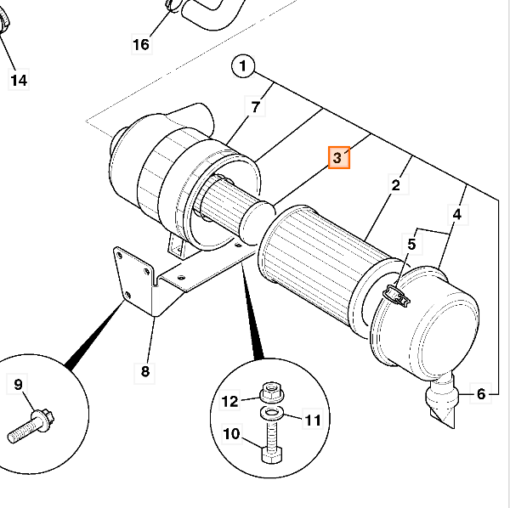 16
14
1
7
3
2
4
5
8
9
12
11
10
6