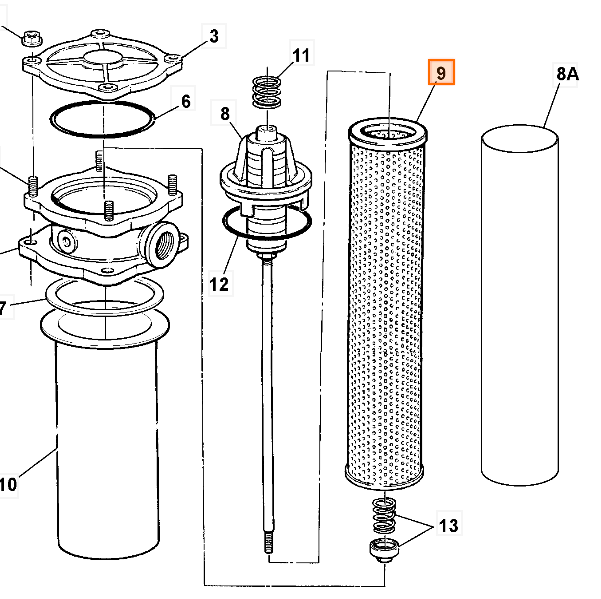 3
11
9
8A
6
8
12
7
10
13