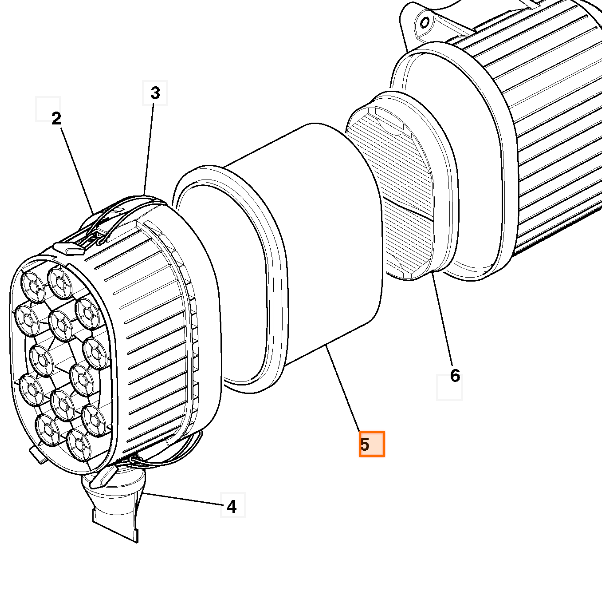 2
3
6
5
4