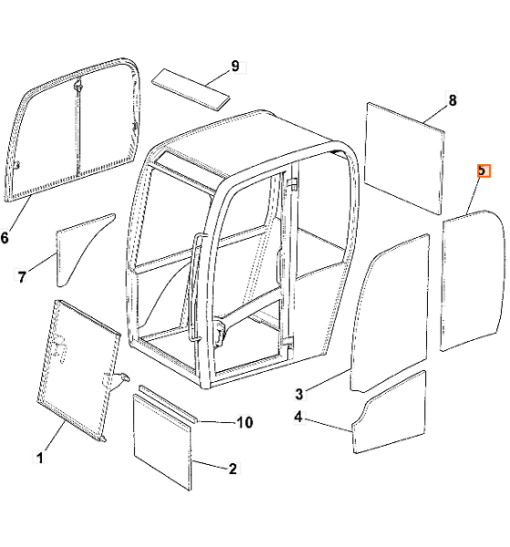 9
8
5
6
7
3
4
10
1
2