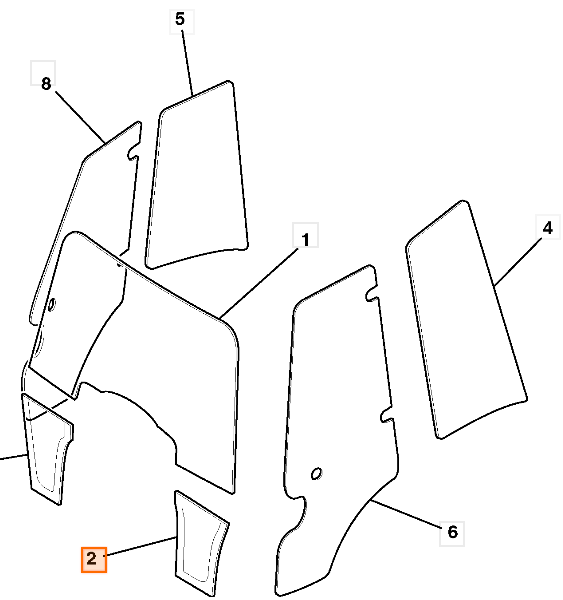 5
8
1
4
6
2