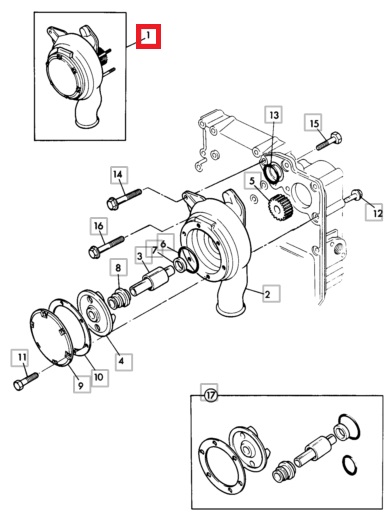 1
13
15
14
5
12
16
6
7
3
8
2
4
11
10
9
17