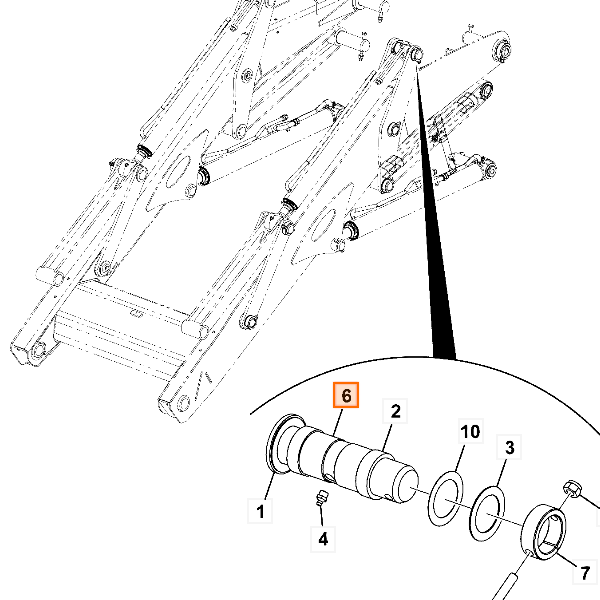 6
2
10
3
1
4
7