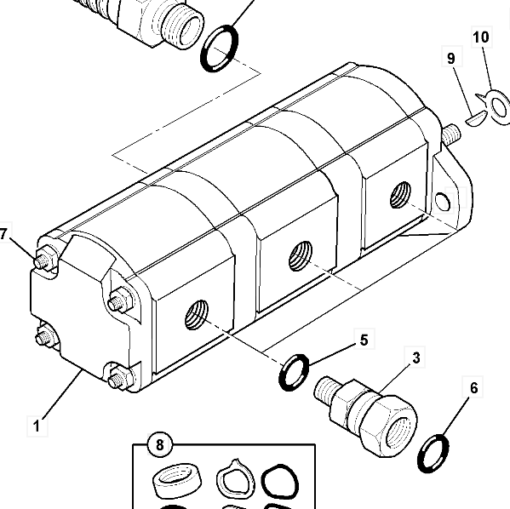 10
9
7
5
3
6
1
8