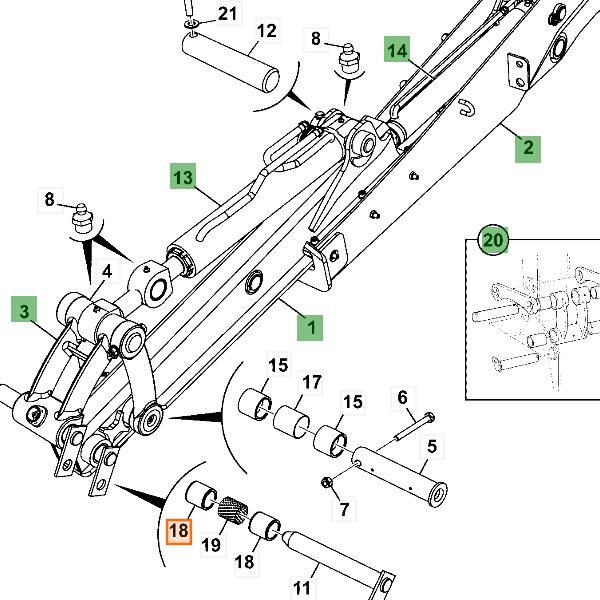 21
12
8
14
2
13
8
4
3
1
20
15
17
15
6
5
7
18
19
18
11