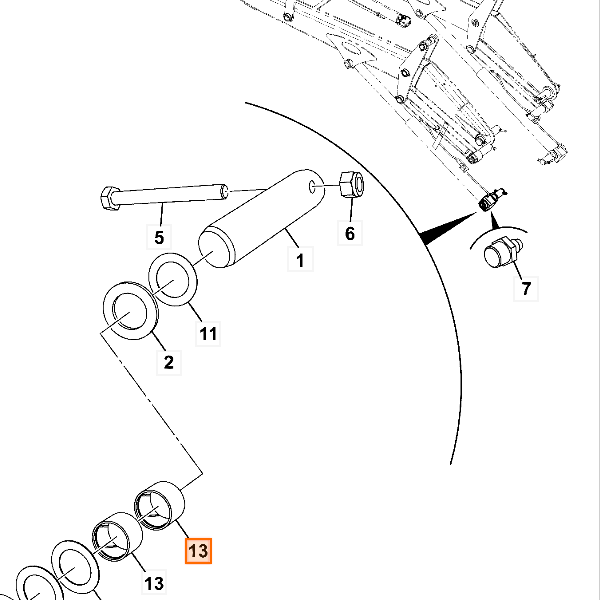 5
6
1
7
11
2
13
13