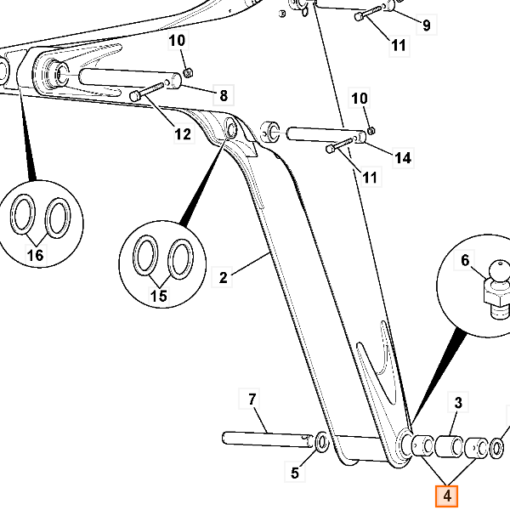 9
11
10
8
12
10
14
11
16
15
2
6
7
3
5
4